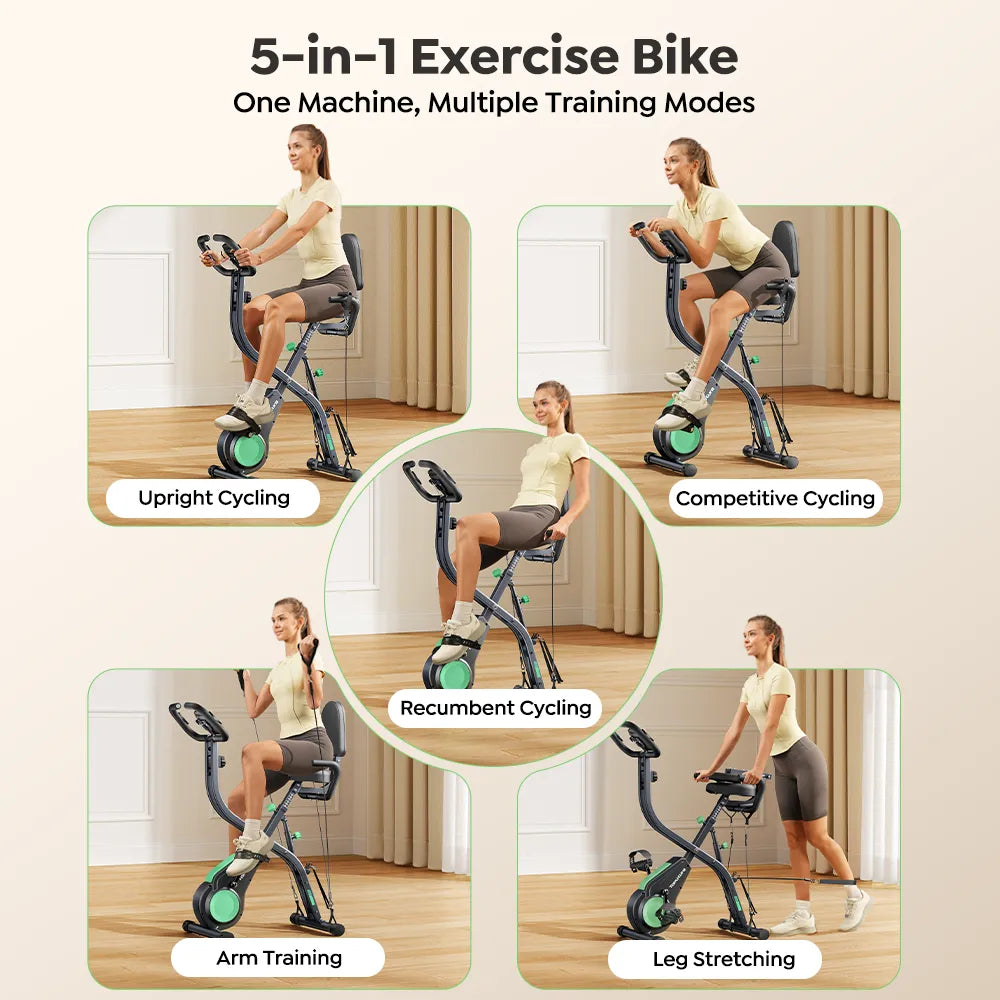 5-in-1 Exercise Bike
One Machine, Multiple Training Modes

Upright Cycling

Competitive Cycling

Recumbent Cycling

Arm Training

Leg Stretching